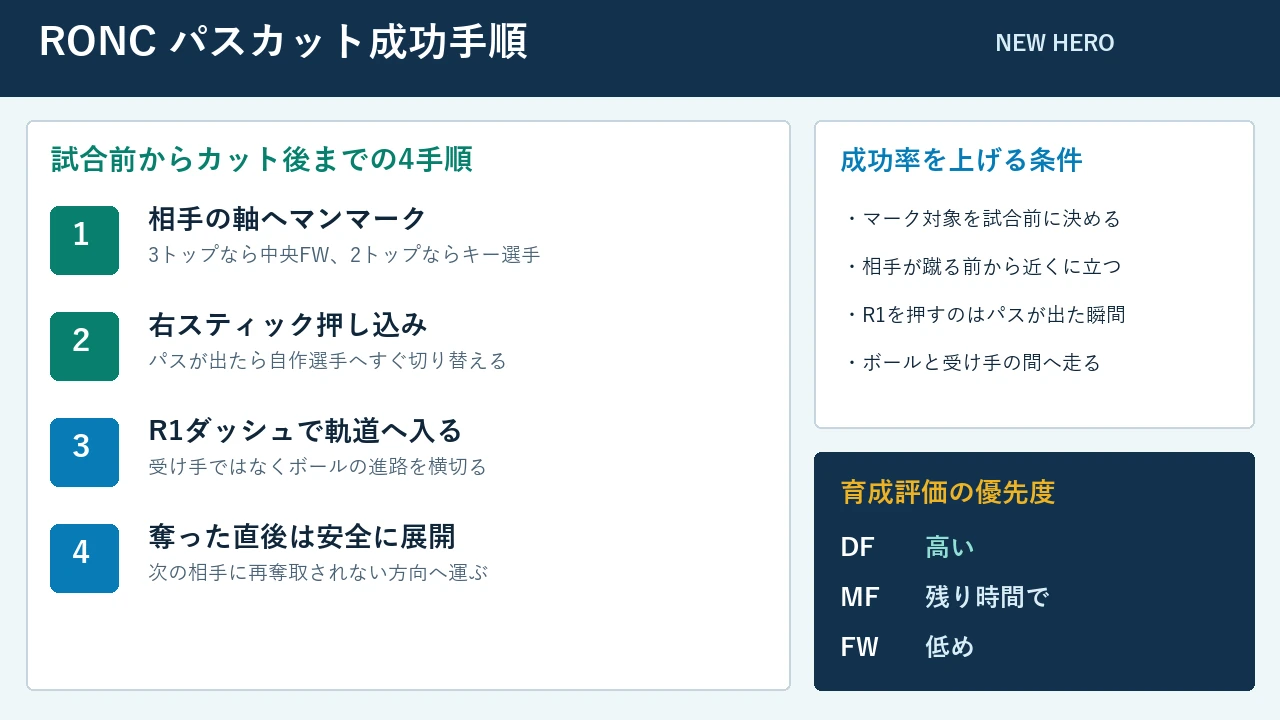 RONC パスカット成功手順

NEW HERO

試合前からカット後までの4手順

1
相手の軸へマンマーク
3トップなら中央FW、2トップならキー選手

2
右スティック押し込み
パスが出たら自作選手へすぐ切り替える

3
R1ダッシュで軌道へ入る
受け手ではなくボールの進路を横切る

4
奪った直後は安全に展開
次の相手に再奪取されない方向へ運ぶ

成功率を上げる条件

・マーク対象を試合前に決める

・相手が蹴る前から近くに立つ

・R1を押すのはパスが出た瞬間

・ボールと受け手の間へ走る

育成評価の優先度

DF 高い

MF 残り時間で

FW 低め